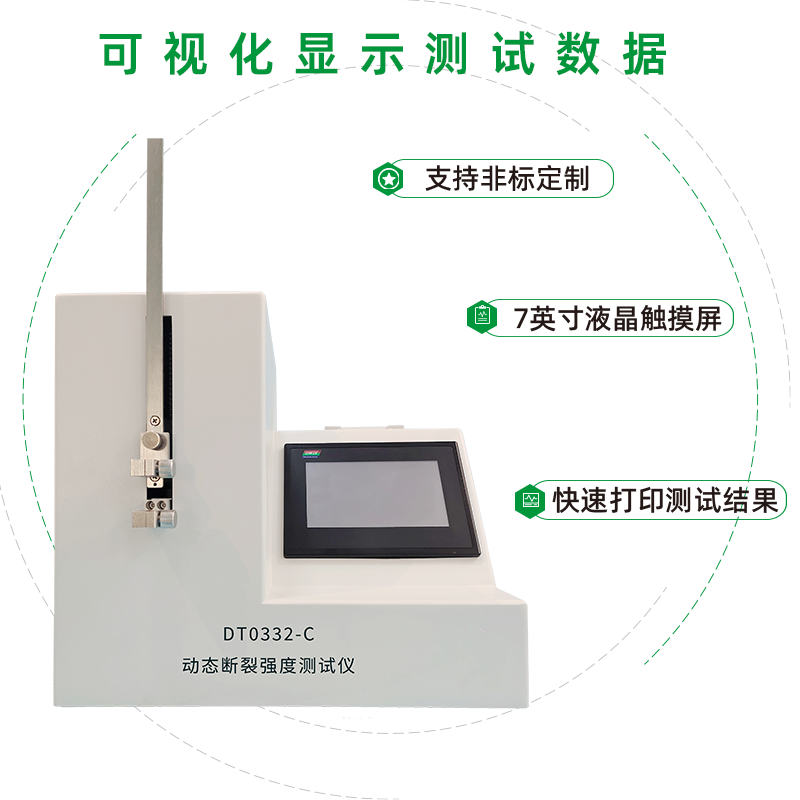 可视化显示测试数据

支持非标定制

7英寸液晶触摸屏

快速打印测试结果

DT0332-C
动态断裂强度测试仪